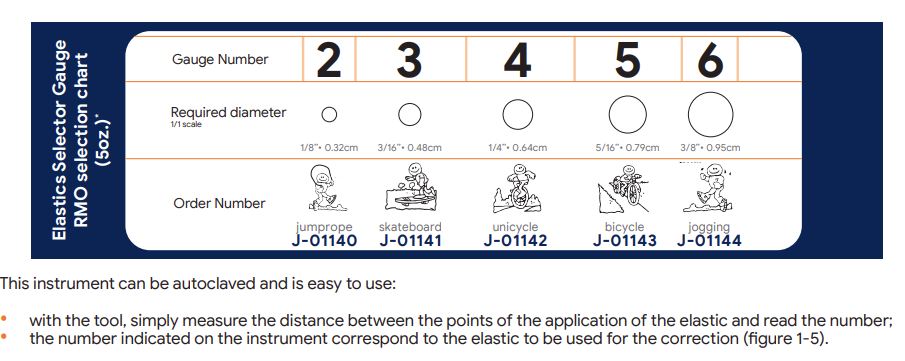 Elastics Selector Gauge RMO selection chart (5oz.)*

| Gauge Number | 2 | 3 | 4 | 5 | 6 |
|---|---|---|---|---|---|
| Required diameter 1/1 scale | 1/8"• 0.32cm | 3/16"• 0.48cm | 1/4"• 0.64cm | 5/16"• 0.79cm | 3/8"• 0.95cm |
| Order Number | jumprope J-01140 | skateboard J-01141 | unicycle J-01142 | bicycle J-01143 | jogging J-01144 |

This instrument can be autoclaved and is easy to use:

• with the tool, simply measure the distance between the points of the application of the elastic and read the number;
• the number indicated on the instrument correspond to the elastic to be used for the correction (figure 1-5).